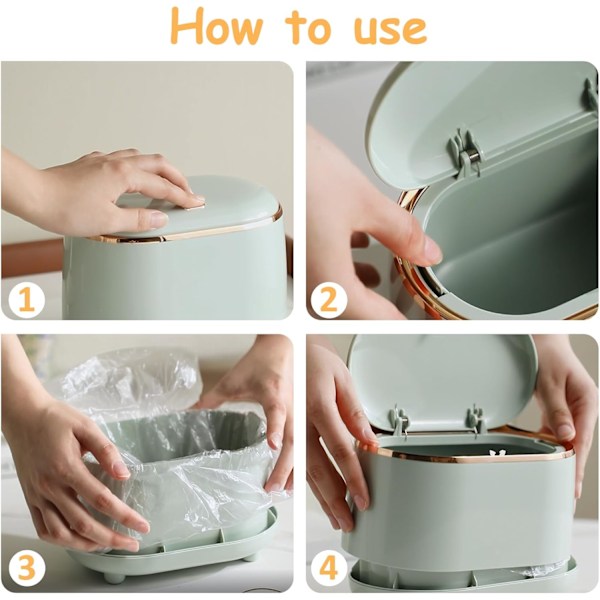 How to use

1

2

3

4