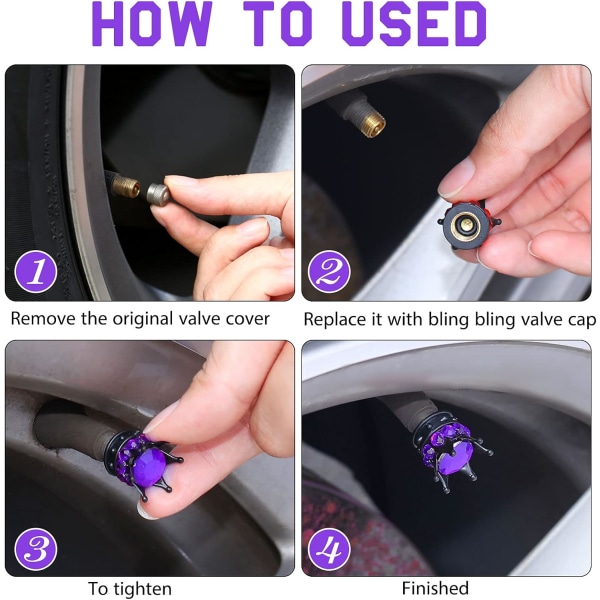 HOW TO USED

1

Remove the original valve cover

2

Replace it with bling bling valve cap

3

To tighten

4

Finished