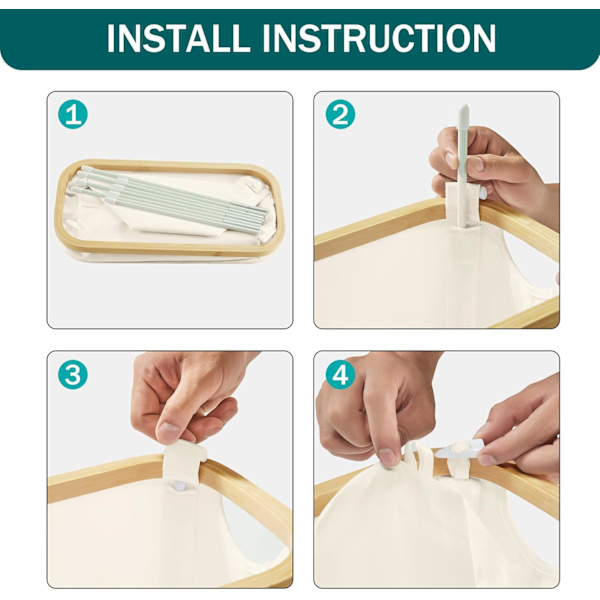 INSTALL INSTRUCTION

1

2

3

4