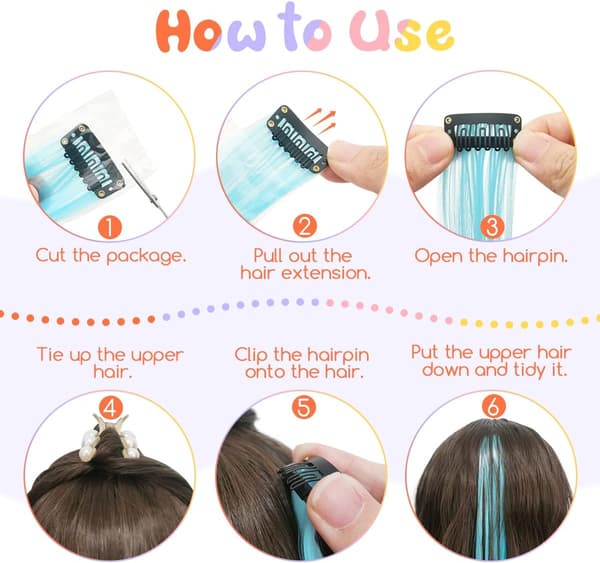 How to Use

1
Cut the package.

2
Pull out the hair extension.

3
Open the hairpin.

Tie up the upper hair.
4

Clip the hairpin onto the hair.
5

Put the upper hair down and tidy it.
6