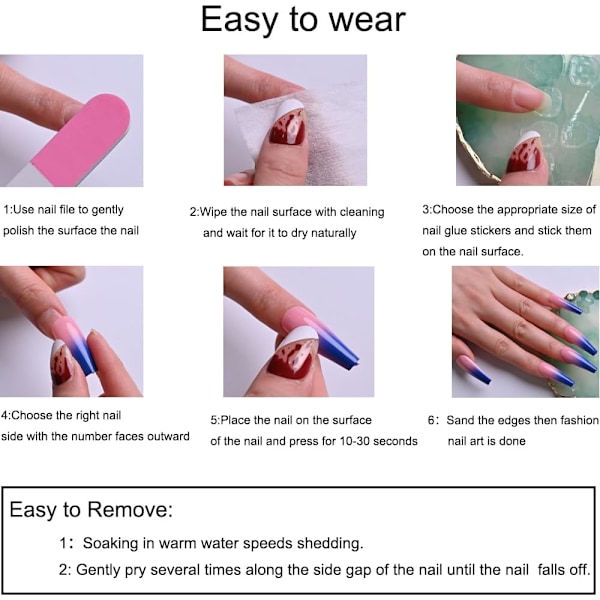 Easy to wear

1:Use nail file to gently polish the surface the nail

2:Wipe the nail surface with cleaning and wait for it to dry naturally

3:Choose the appropriate size of nail glue stickers and stick them on the nail surface.

4:Choose the right nail side with the number faces outward

5:Place the nail on the surface of the nail and press for 10-30 seconds

6: Sand the edges then fashion nail art is done

Easy to Remove:

1: Soaking in warm water speeds shedding.

2: Gently pry several times along the side gap of the nail until the nail falls off.