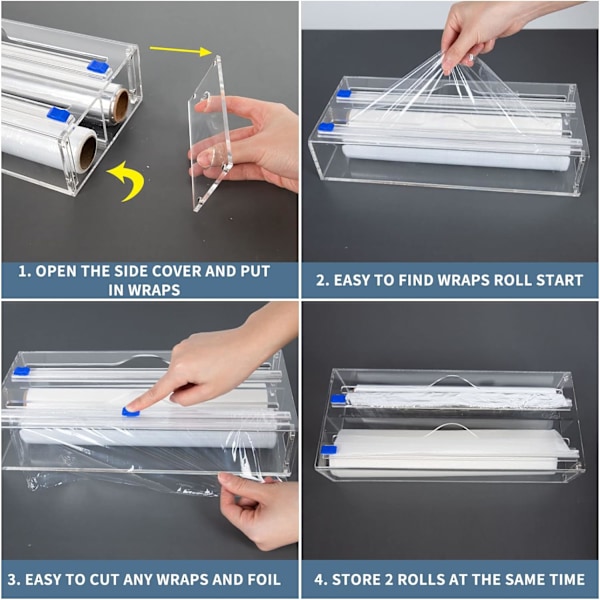 1. OPEN THE SIDE COVER AND PUT IN WRAPS

2. EASY TO FIND WRAPS ROLL START

3. EASY TO CUT ANY WRAPS AND FOIL

4. STORE 2 ROLLS AT THE SAME TIME