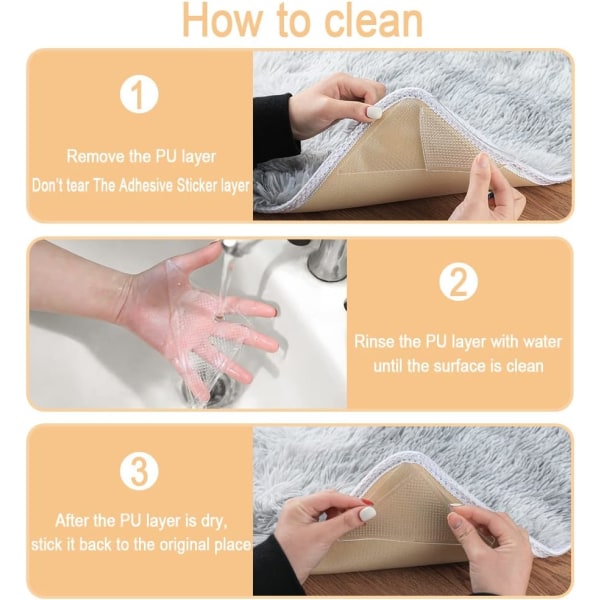 How to clean

1

Remove the PU layer
Don't tear The Adhesive Sticker layer

2

Rinse the PU layer with water
until the surface is clean

3

After the PU layer is dry,
stick it back to the original place