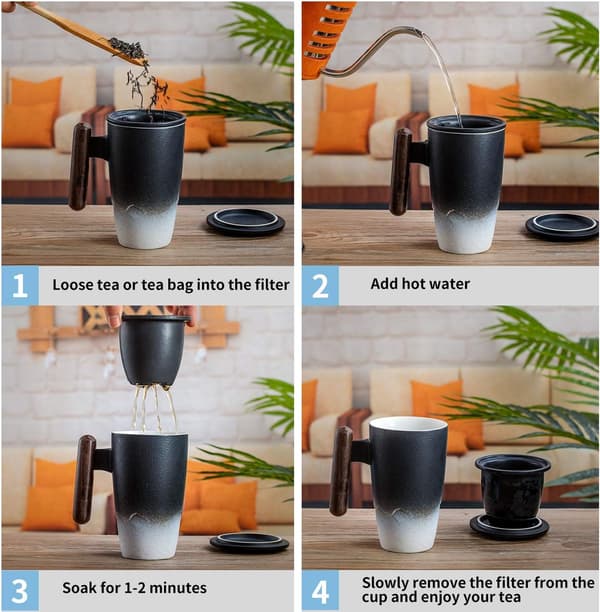 1 Loose tea or tea bag into the filter

2 Add hot water

3 Soak for 1-2 minutes

4 Slowly remove the filter from the cup and enjoy your tea