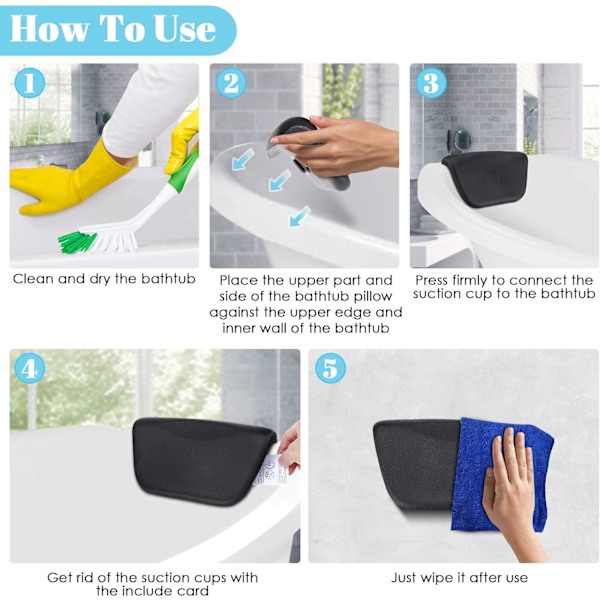 How To Use

1

Clean and dry the bathtub

2

Place the upper part and side of the bathtub pillow against the upper edge and inner wall of the bathtub

3

Press firmly to connect the suction cup to the bathtub

4

Get rid of the suction cups with the include card

5

Just wipe it after use