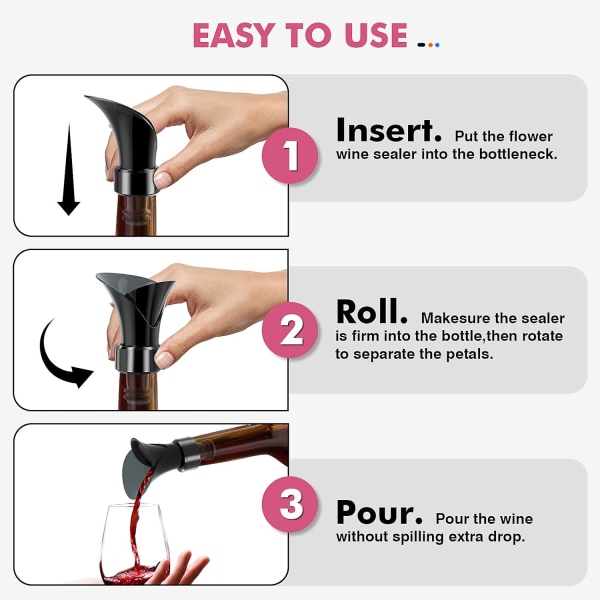 EASY TO USE ...

1

Insert. Put the flower wine sealer into the bottleneck.

2

Roll. Makesure the sealer is firm into the bottle,then rotate to separate the petals.

3

Pour. Pour the wine without spilling extra drop.