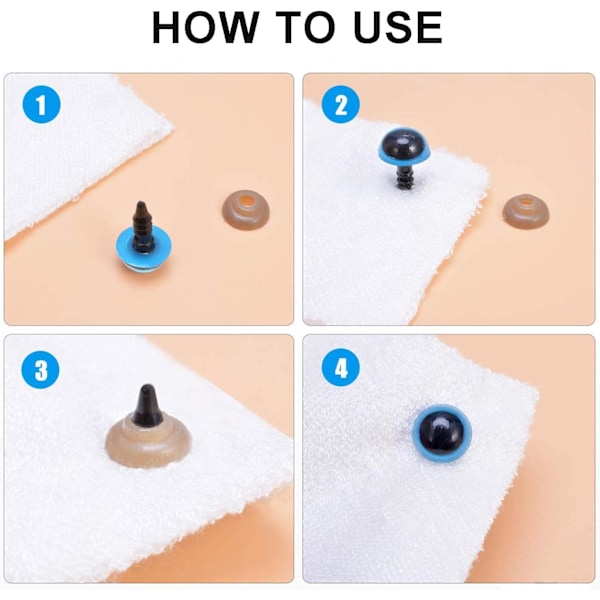 HOW TO USE

1

2

3

4