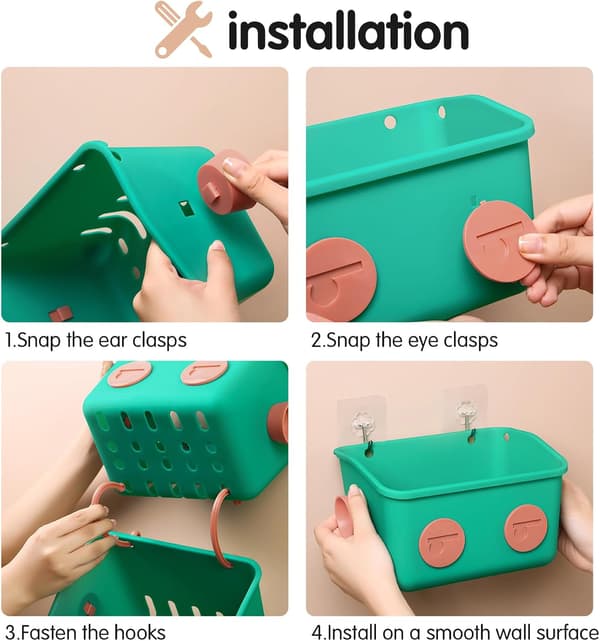 installation

1.Snap the ear clasps

2.Snap the eye clasps

3.Fasten the hooks

4.Install on a smooth wall surface