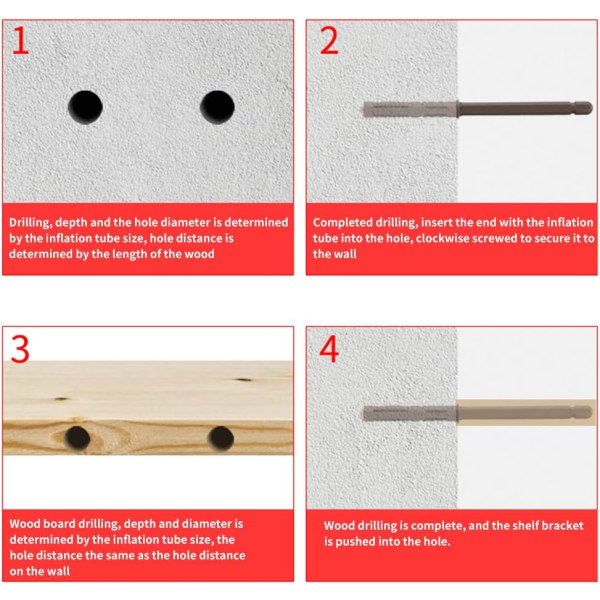 1

Drilling, depth and the hole diameter is determined by the inflation tube size, hole distance is determined by the length of the wood

2

Completed drilling, insert the end with the inflation tube into the hole, clockwise screwed to secure it to the wall

3

Wood board drilling, depth and diameter is determined by the inflation tube size, the hole distance the same as the hole distance on the wall

4

Wood drilling is complete, and the shelf bracket is pushed into the hole.