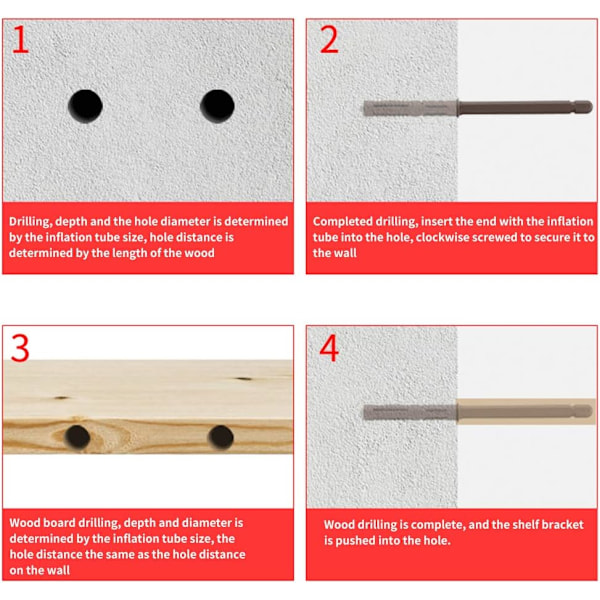 1

Drilling, depth and the hole diameter is determined by the inflation tube size, hole distance is determined by the length of the wood

2

Completed drilling, insert the end with the inflation tube into the hole, clockwise screwed to secure it to the wall

3

Wood board drilling, depth and diameter is determined by the inflation tube size, the hole distance the same as the hole distance on the wall

4

Wood drilling is complete, and the shelf bracket is pushed into the hole.