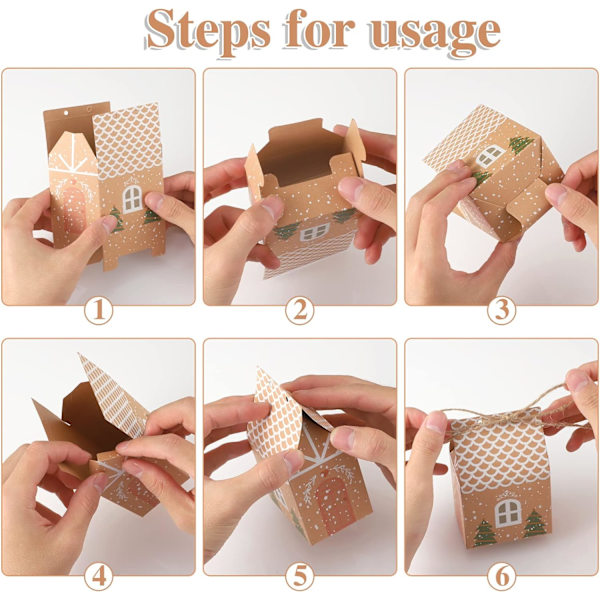 Steps for usage

1

2

3

4

5

6