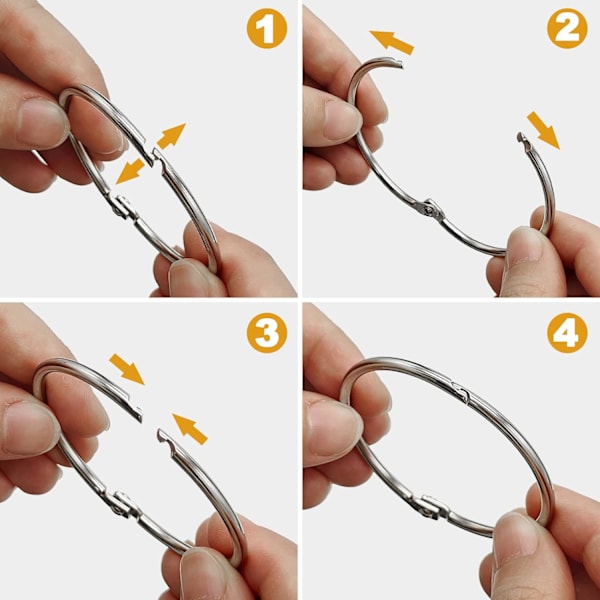 1
2
3
4