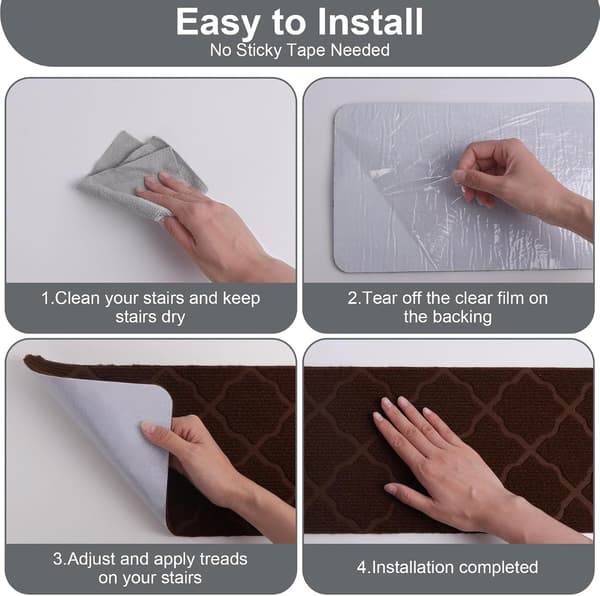 Easy to Install
No Sticky Tape Needed

1.Clean your stairs and keep stairs dry

2.Tear off the clear film on the backing

3.Adjust and apply treads on your stairs

4.Installation completed