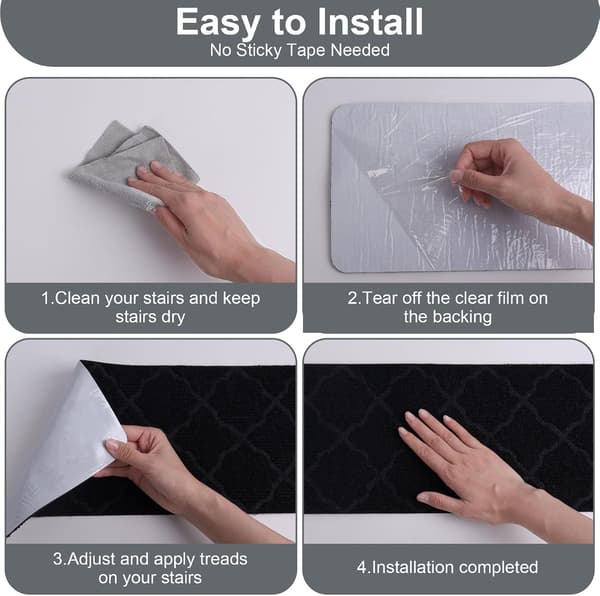 Easy to Install
No Sticky Tape Needed

1.Clean your stairs and keep stairs dry

2.Tear off the clear film on the backing

3.Adjust and apply treads on your stairs

4.Installation completed