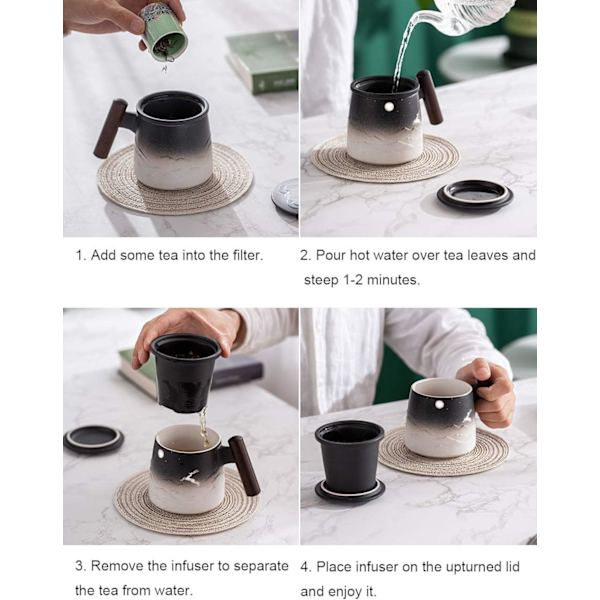 1. Add some tea into the filter.

2. Pour hot water over tea leaves and steep 1-2 minutes.

3. Remove the infuser to separate the tea from water.

4. Place infuser on the upturned lid and enjoy it.