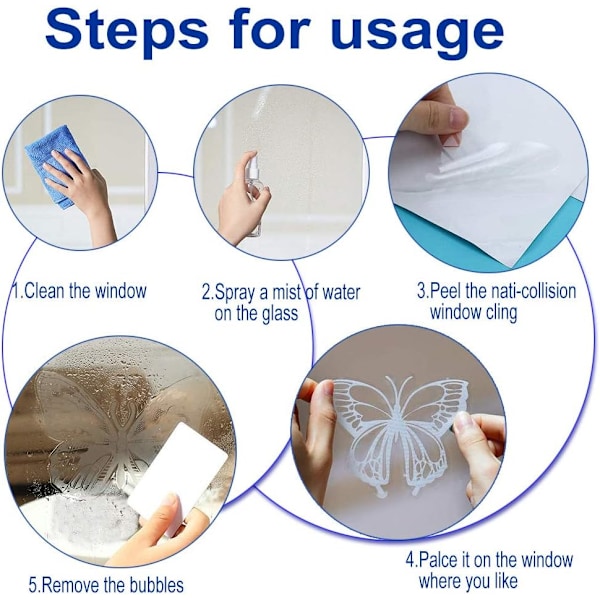 Steps for usage

1.Clean the window

2.Spray a mist of water on the glass

3.Peel the nati-collision window cling

4.Palce it on the window where you like

5.Remove the bubbles