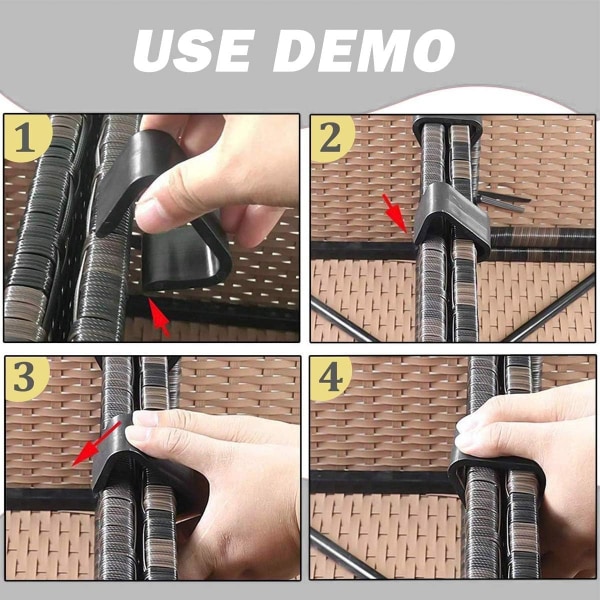 USE DEMO

1

2

3

4