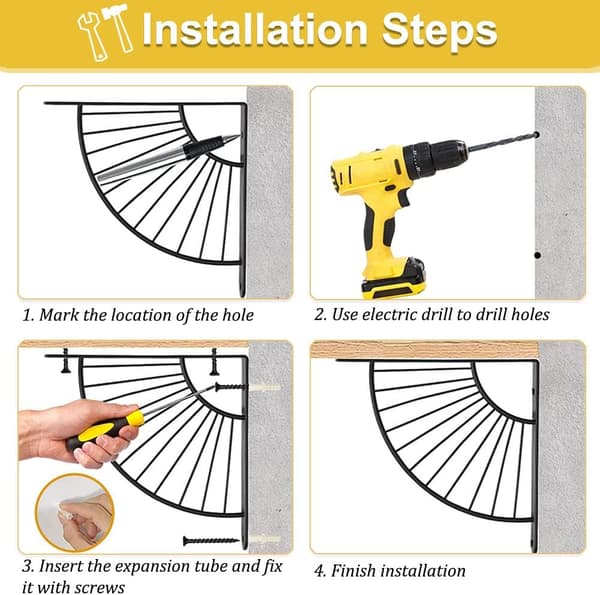 Installation Steps

1. Mark the location of the hole

2. Use electric drill to drill holes

3. Insert the expansion tube and fix it with screws

4. Finish installation