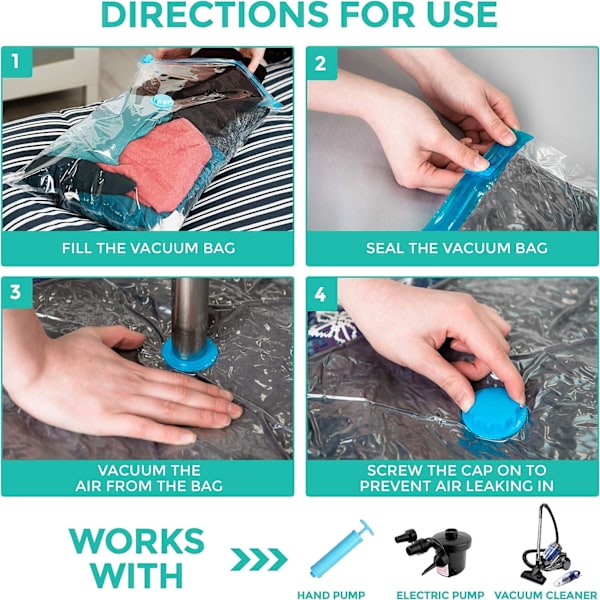 DIRECTIONS FOR USE

1

FILL THE VACUUM BAG

2

SEAL THE VACUUM BAG

3

VACUUM THE AIR FROM THE BAG

4

SCREW THE CAP ON TO PREVENT AIR LEAKING IN

WORKS WITH

HAND PUMP

ELECTRIC PUMP

VACUUM CLEANER