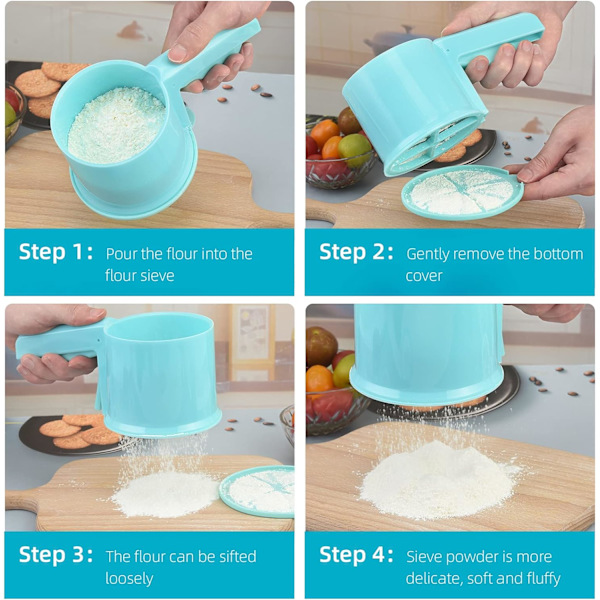 Step 1: Pour the flour into the flour sieve

Step 2: Gently remove the bottom cover

Step 3: The flour can be sifted loosely

Step 4: Sieve powder is more delicate, soft and fluffy