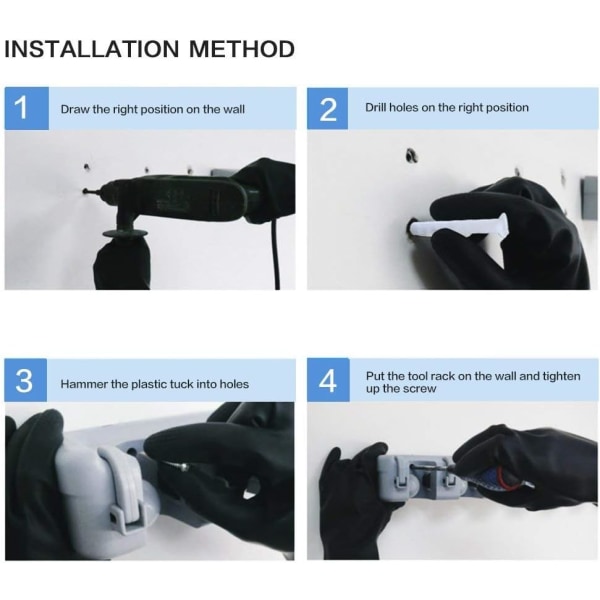 INSTALLATION METHOD

1 Draw the right position on the wall

2 Drill holes on the right position

3 Hammer the plastic tuck into holes

4 Put the tool rack on the wall and tighten up the screw