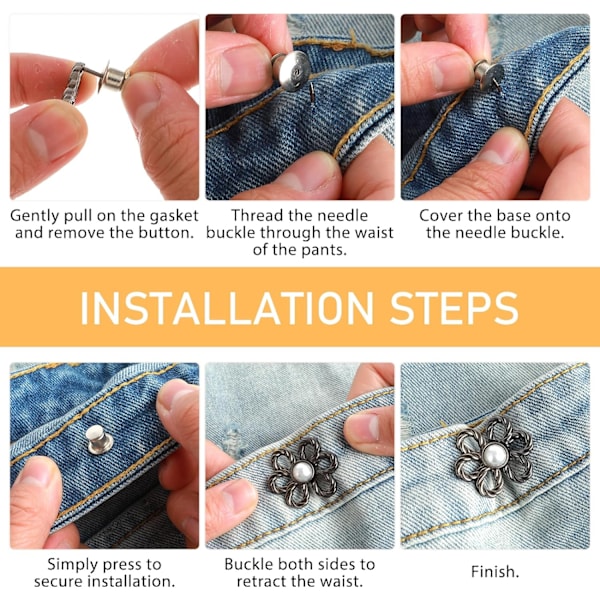 Gently pull on the gasket and remove the button.

Thread the needle buckle through the waist of the pants.

Cover the base onto the needle buckle.

INSTALLATION STEPS

Simply press to secure installation.

Buckle both sides to retract the waist.

Finish.