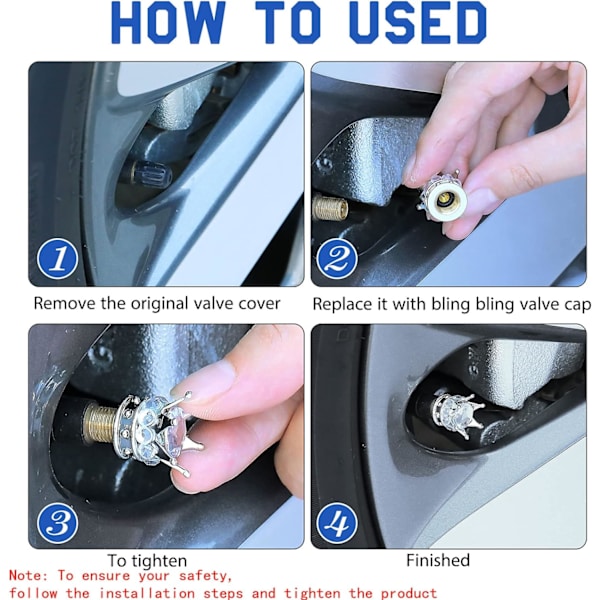 HOW TO USED

1

Remove the original valve cover

2

Replace it with bling bling valve cap

3

To tighten

4

Finished

Note: To ensure your safety, follow the installation steps and tighten the product