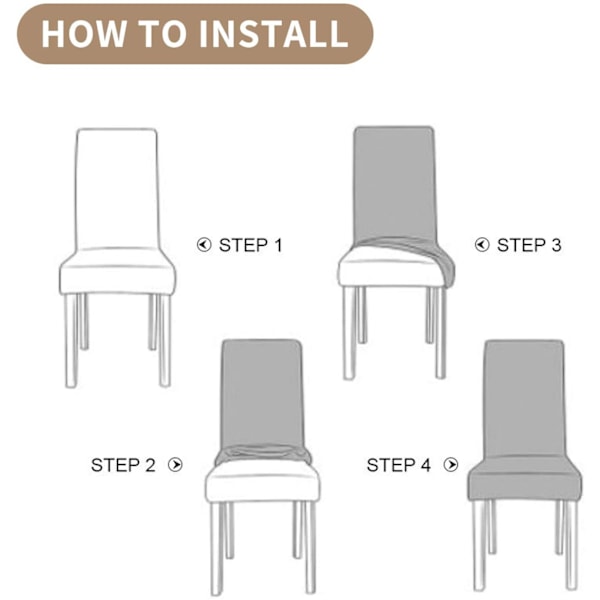 HOW TO INSTALL

STEP 1

STEP 3

STEP 2

STEP 4