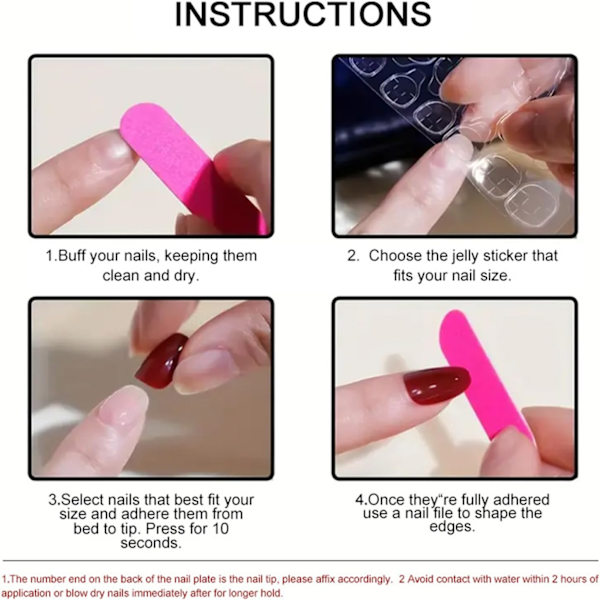 INSTRUCTIONS

1.Buff your nails, keeping them clean and dry.

2. Choose the jelly sticker that fits your nail size.

3.Select nails that best fit your size and adhere them from bed to tip. Press for 10 seconds.

4.Once they"re fully adhered use a nail file to shape the edges.

1.The number end on the back of the nail plate is the nail tip, please affix accordingly. 2 Avoid contact with water within 2 hours of application or blow dry nails immediately after for longer hold.