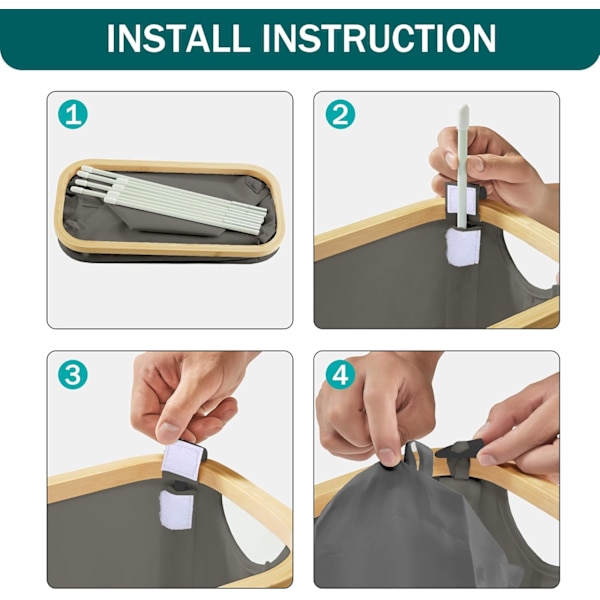 INSTALL INSTRUCTION

1

2

3

4