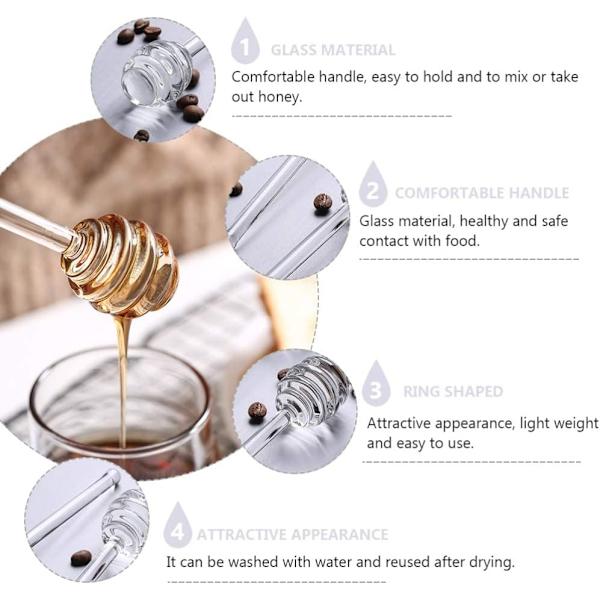 1 GLASS MATERIAL
Comfortable handle, easy to hold and to mix or take out honey.

2 COMFORTABLE HANDLE
Glass material, healthy and safe contact with food.

3 RING SHAPED
Attractive appearance, light weight and easy to use.

4 ATTRACTIVE APPEARANCE
It can be washed with water and reused after drying.