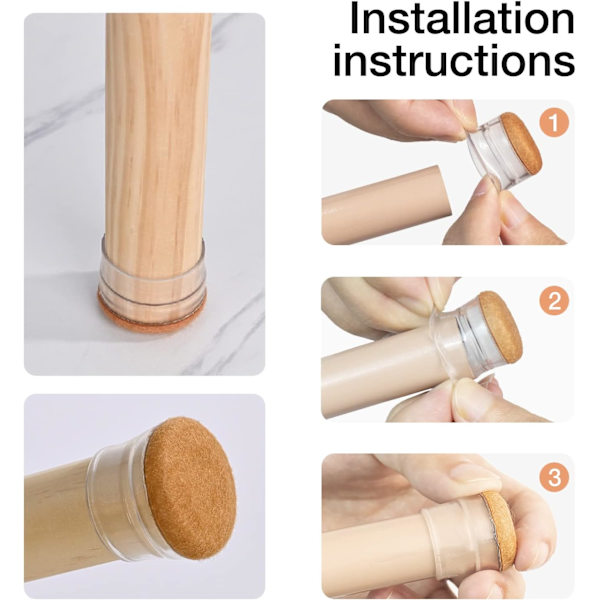 Installation instructions

1

2

3