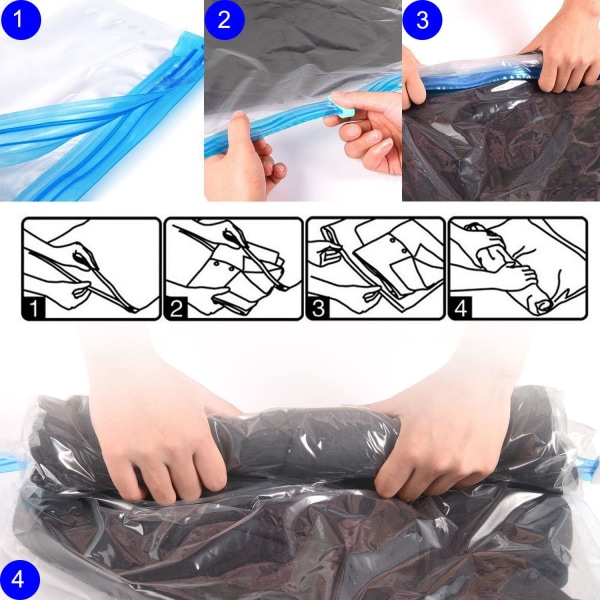 1
2
3
1
2
3
4
4