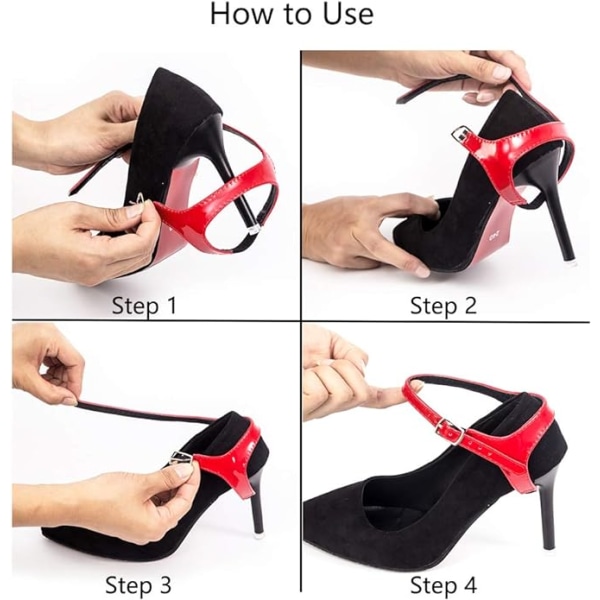 How to Use

Step 1

Step 2

Step 3

Step 4