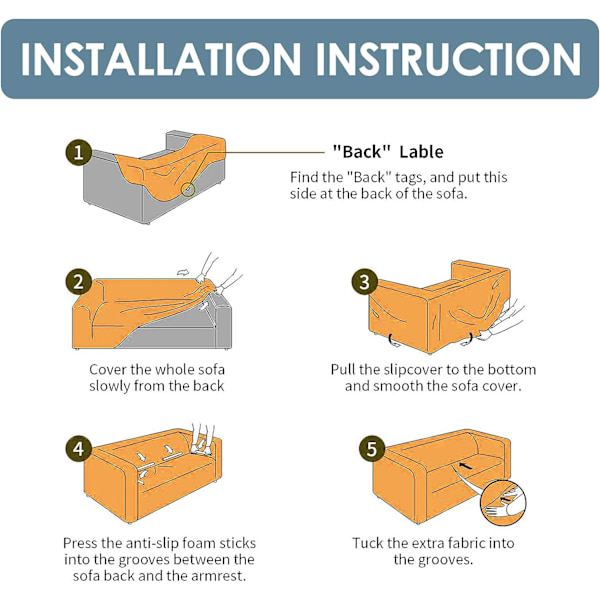 INSTALLATION INSTRUCTION

1

"Back" Lable

Find the "Back" tags, and put this side at the back of the sofa.

2

Cover the whole sofa slowly from the back

3

Pull the slipcover to the bottom and smooth the sofa cover.

4

Press the anti-slip foam sticks into the grooves between the sofa back and the armrest.

5

Tuck the extra fabric into the grooves.