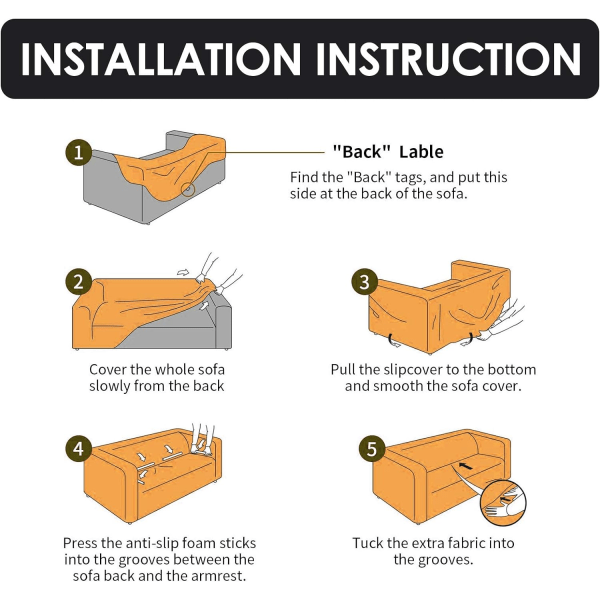 INSTALLATION INSTRUCTION

1

"Back" Lable

Find the "Back" tags, and put this side at the back of the sofa.

2

Cover the whole sofa slowly from the back

3

Pull the slipcover to the bottom and smooth the sofa cover.

4

Press the anti-slip foam sticks into the grooves between the sofa back and the armrest.

5

Tuck the extra fabric into the grooves.