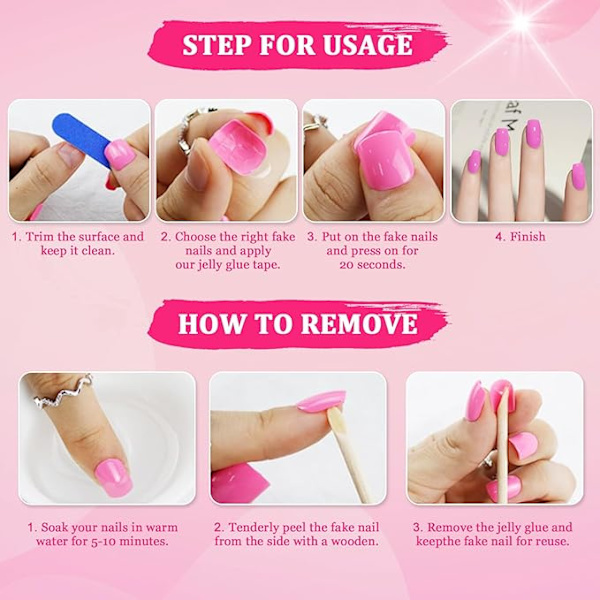 STEP FOR USAGE

af M

1. Trim the surface and keep it clean.

2. Choose the right fake nails and apply our jelly glue tape.

3. Put on the fake nails and press on for 20 seconds.

4. Finish

HOW TO REMOVE

1. Soak your nails in warm water for 5-10 minutes.

2. Tenderly peel the fake nail from the side with a wooden.

3. Remove the jelly glue and keepthe fake nail for reuse.