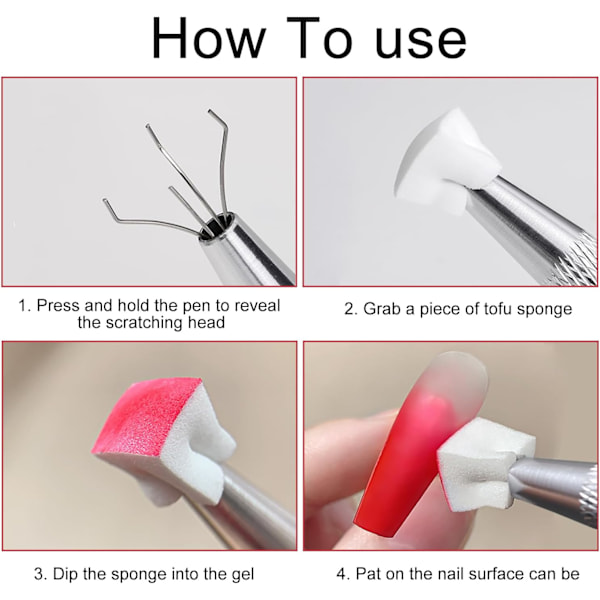 How To use

1. Press and hold the pen to reveal the scratching head

2. Grab a piece of tofu sponge

3. Dip the sponge into the gel

4. Pat on the nail surface can be