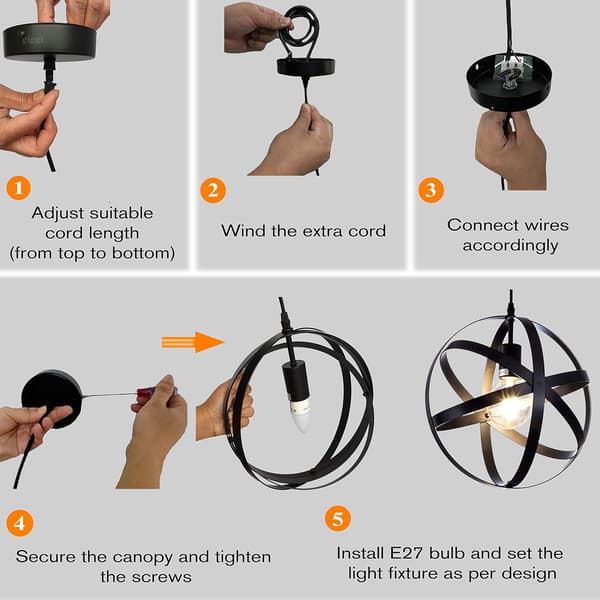 1

Adjust suitable cord length (from top to bottom)

2

Wind the extra cord

3

Connect wires accordingly

4

Secure the canopy and tighten the screws

5

Install E27 bulb and set the light fixture as per design