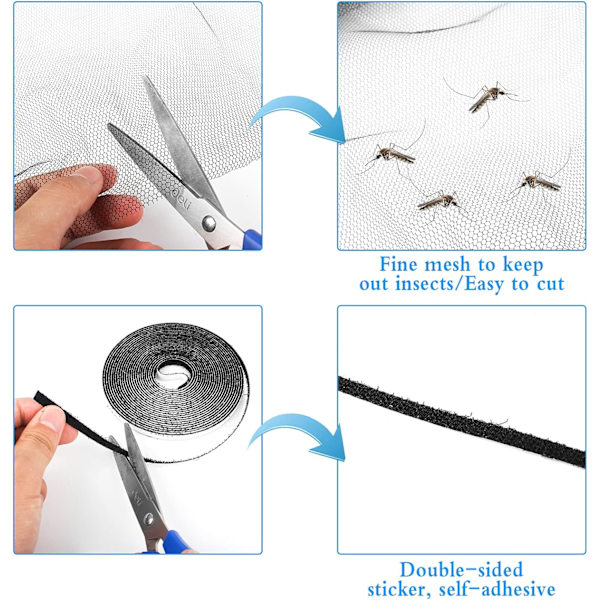 deli

Fine mesh to keep out insects/Easy to cut

Double-sided sticker, self-adhesive