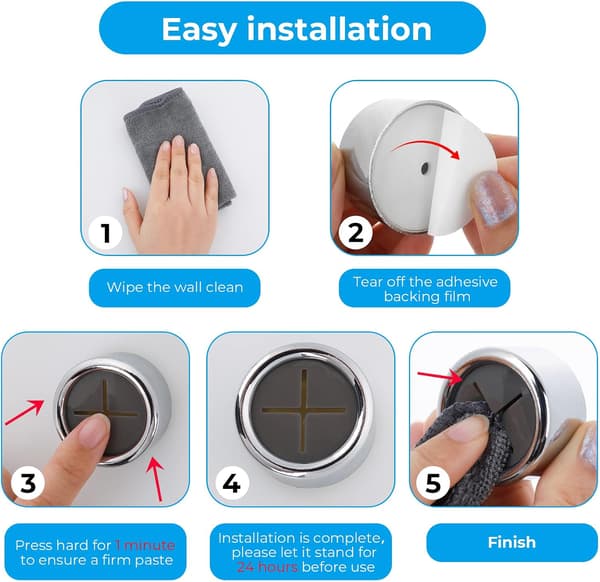 Easy installation

1

Wipe the wall clean

2

Tear off the adhesive backing film

3

Press hard for 1 minute to ensure a firm paste

4

Installation is complete, please let it stand for 24 hours before use

5

Finish