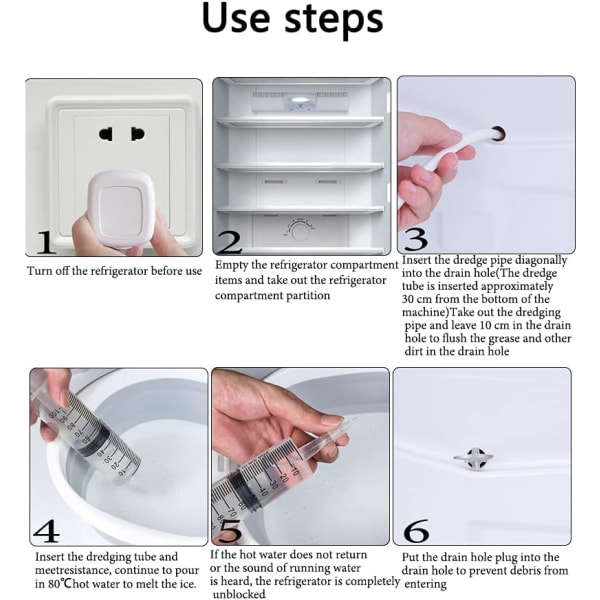 Use steps

1

Turn off the refrigerator before use

2

Empty the refrigerator compartment items and take out the refrigerator compartment partition

3

Insert the dredge pipe diagonally into the drain hole(The dredge tube is inserted approximately 30 cm from the bottom of the machine)Take out the dredging pipe and leave 10 cm in the drain hole to flush the grease and other dirt in the drain hole

4

Insert the dredging tube and meetresistance, continue to pour in 80℃hot water to melt the ice.

5

If the hot water does not return or the sound of running water is heard, the refrigerator is completely unblocked

6

Put the drain hole plug into the drain hole to prevent debris from entering