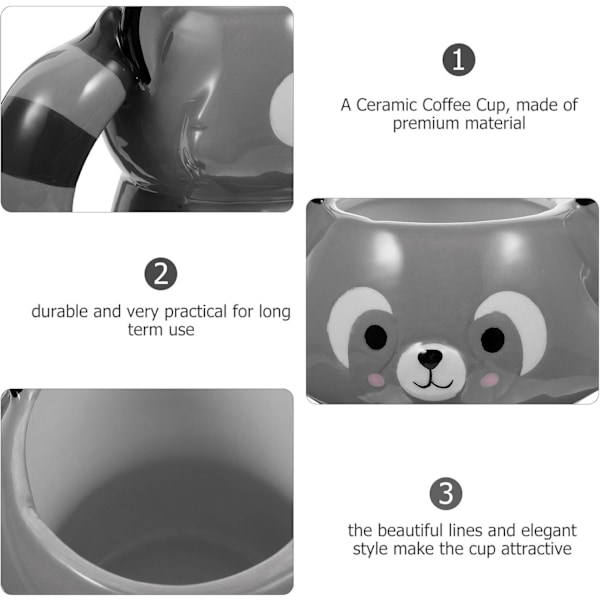 1

A Ceramic Coffee Cup, made of premium material

2

durable and very practical for long term use

3

the beautiful lines and elegant style make the cup attractive