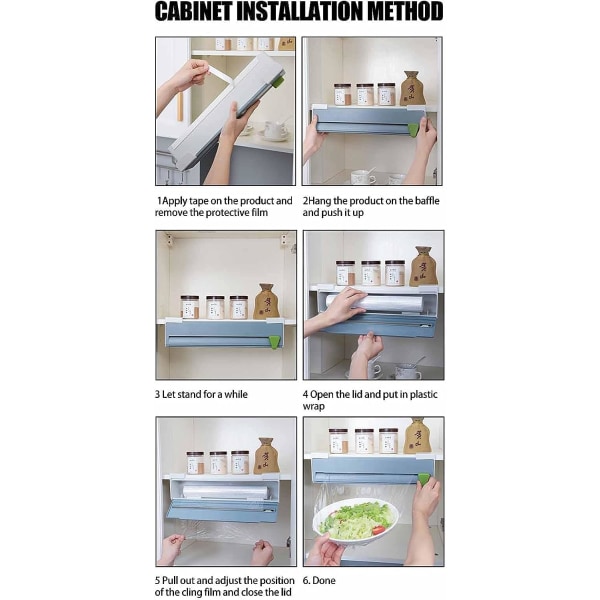 CABINET INSTALLATION METHOD

1Apply tape on the product and remove the protective film

2Hang the product on the baffle and push it up

3 Let stand for a while

4 Open the lid and put in plastic wrap

5 Pull out and adjust the position of the cling film and close the lid

6. Done