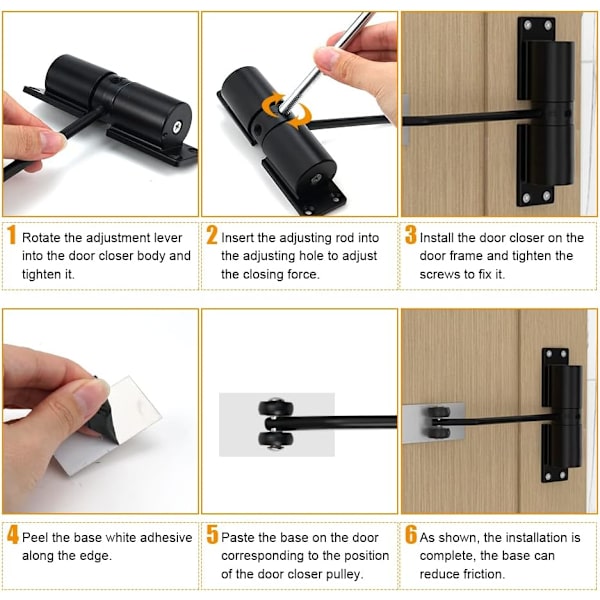 1 Rotate the adjustment lever into the door closer body and tighten it.

2 Insert the adjusting rod into the adjusting hole to adjust the closing force.

3 Install the door closer on the door frame and tighten the screws to fix it.

4 Peel the base white adhesive along the edge.

5 Paste the base on the door corresponding to the position of the door closer pulley.

6 As shown, the installation is complete, the base can reduce friction.