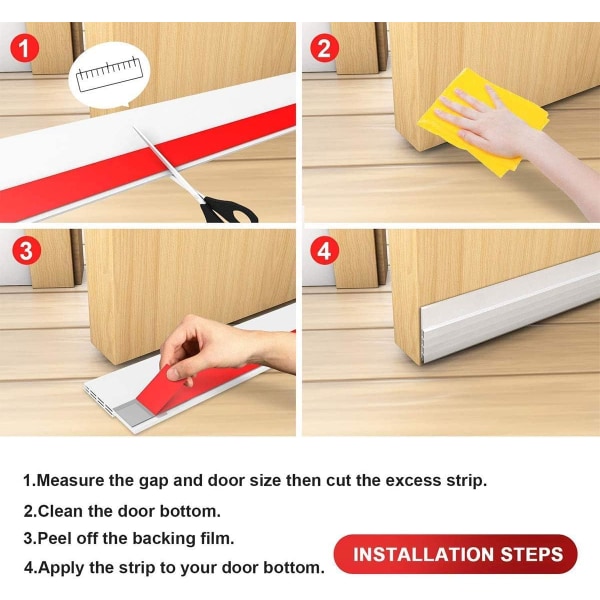 1

2

3

4

1.Measure the gap and door size then cut the excess strip.

2.Clean the door bottom.

3.Peel off the backing film.

4.Apply the strip to your door bottom.

INSTALLATION STEPS