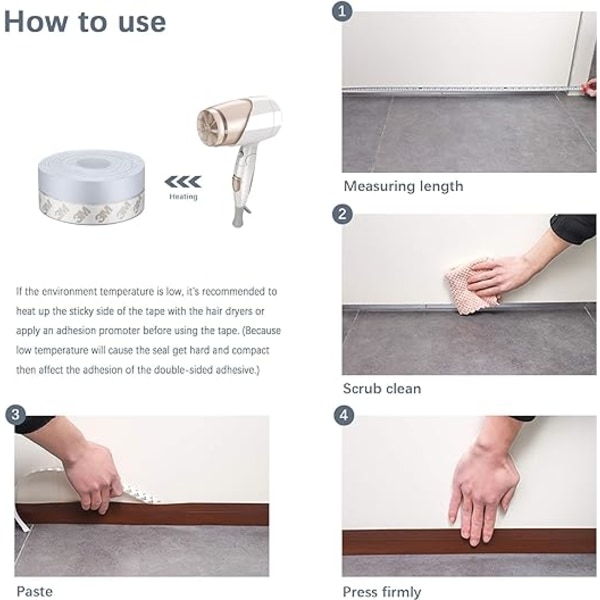 How to use

3M 3M 3M

Heating

If the environment temperature is low, it's recommended to heat up the sticky side of the tape with the hair dryers or apply an adhesion promoter before using the tape. (Because low temperature will cause the seal get hard and compact then affect the adhesion of the double-sided adhesive.)

1

Measuring length

2

Scrub clean

3

Paste

4

Press firmly