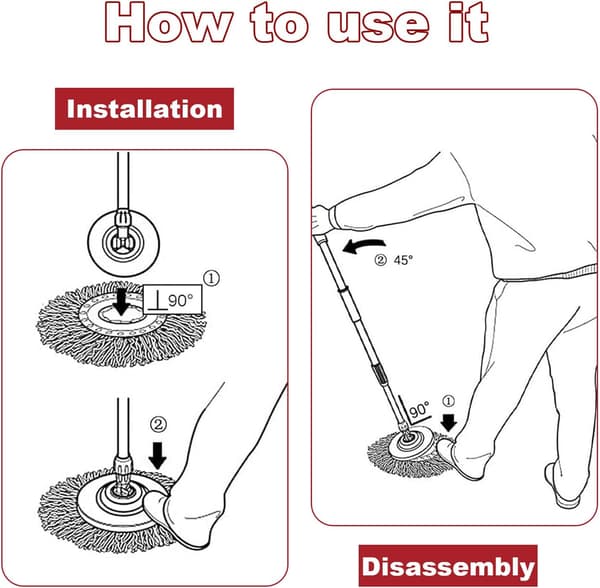 How to use it

Installation

①

⊥90°

②

② 45°

90°

①

Disassembly