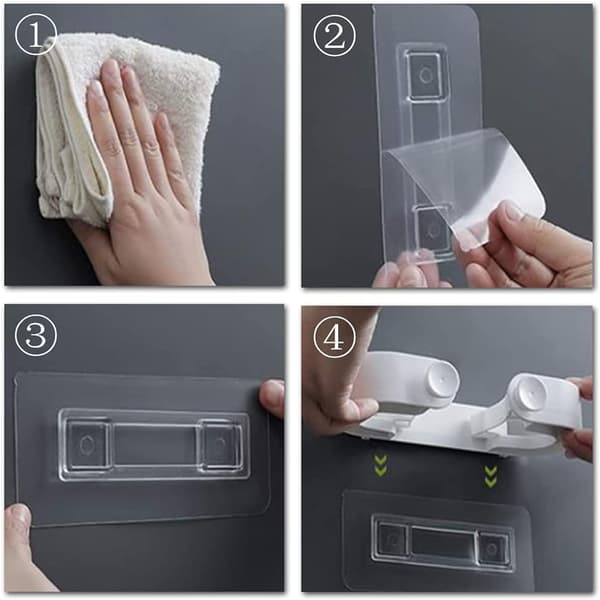 ①
②
③
④