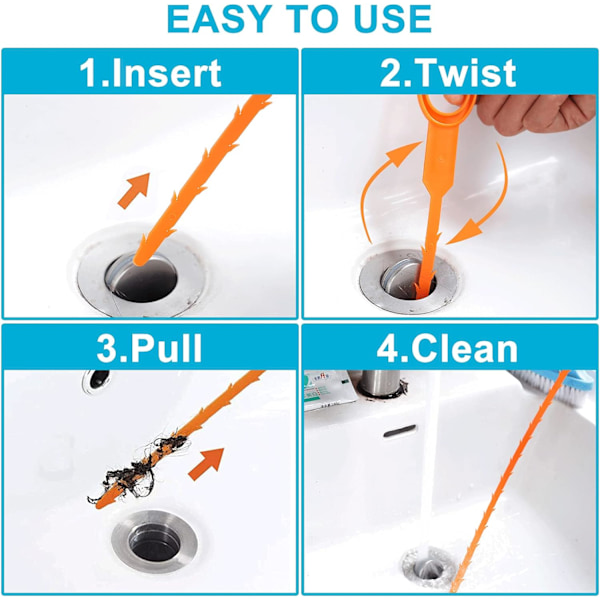 EASY TO USE

1.Insert

2.Twist

3.Pull

4.Clean